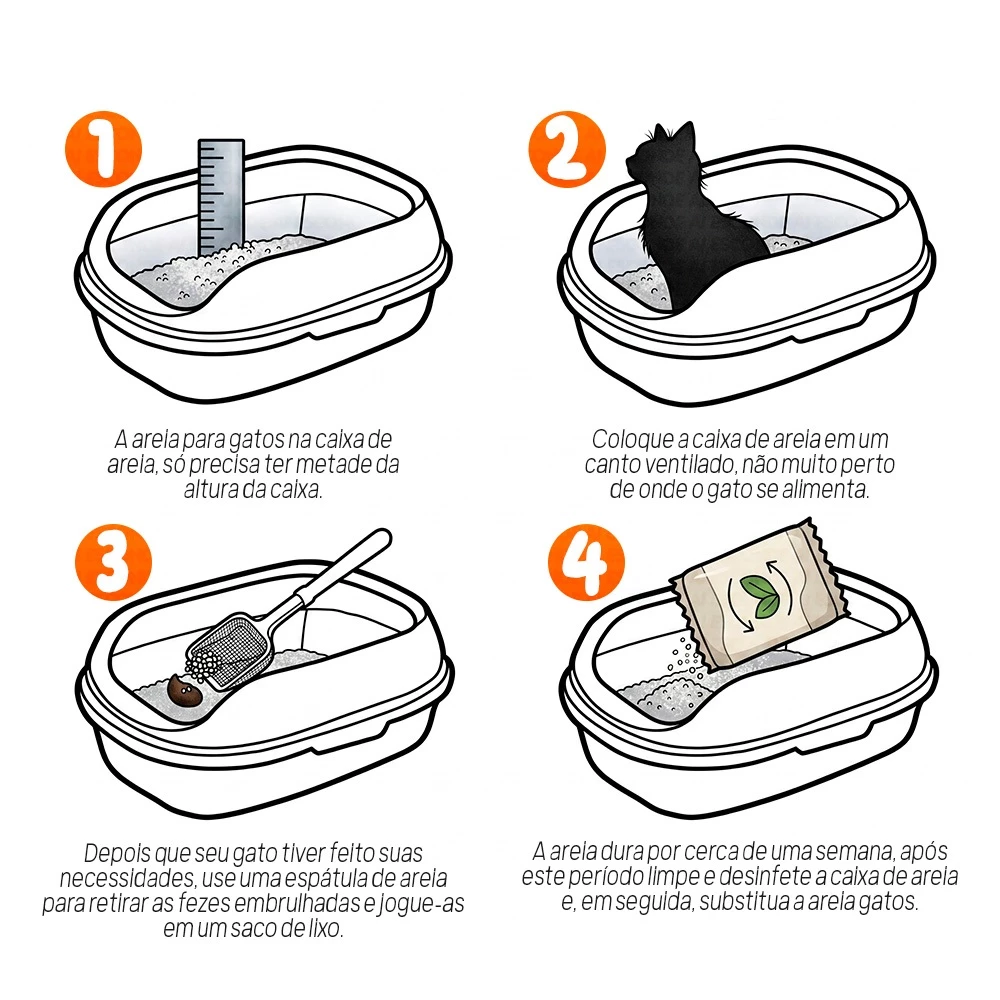 1

A areia para gatos na caixa de areia, só precisa ter metade da altura da caixa.

2

Coloque a caixa de areia em um canto ventilado, não muito perto de onde o gato se alimenta.

3

Depois que seu gato tiver feito suas necessidades, use uma espátula de areia para retirar as fezes embrulhadas e jogue-as em um saco de lixo.

4

A areia dura por cerca de uma semana, após este período limpe e desinfete a caixa de areia e, em seguida, substitua a areia gatos.